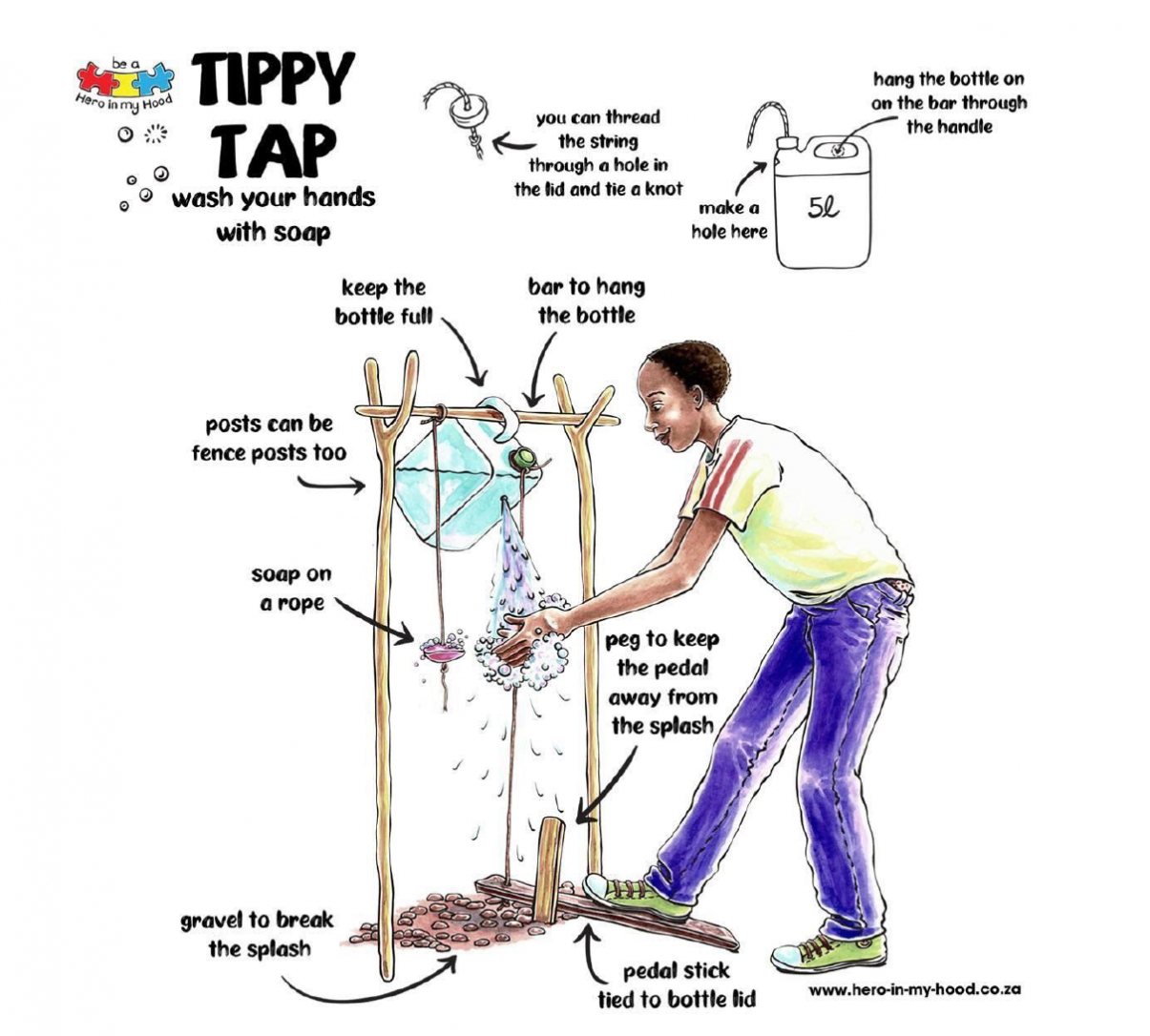 be a
Hero in my Hood

TIPPY TAP
wash your hands with soap

you can thread the string through a hole in the lid and tie a knot

hang the bottle on on the bar through the handle

make a hole here

5l

keep the bottle full

bar to hang the bottle

posts can be fence posts too

soap on a rope

peg to keep the pedal away from the splash

gravel to break the splash

pedal stick tied to bottle lid

www.hero-in-my-hood.co.za